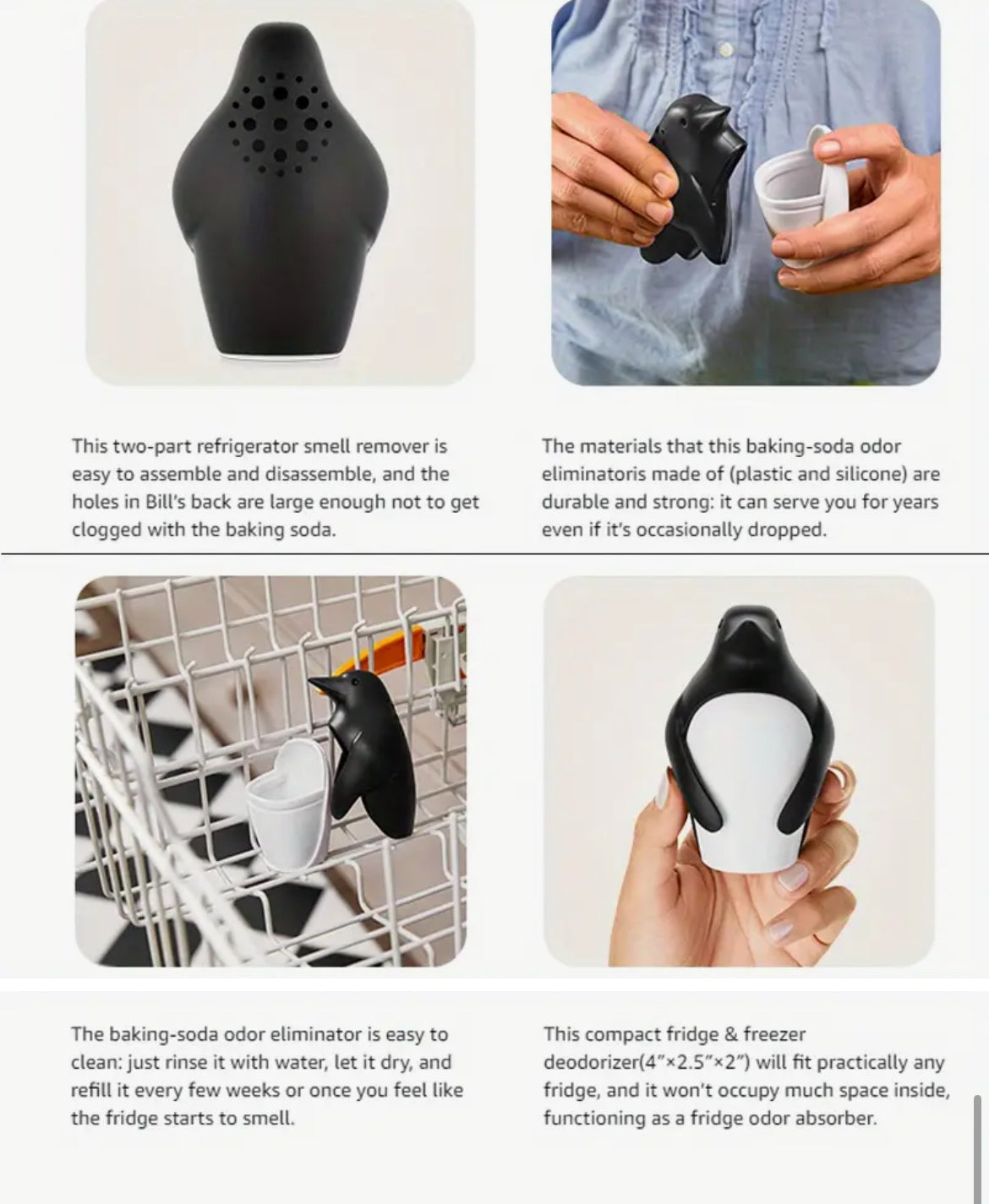 This two-part refrigerator smell remover is easy to assemble and disassemble, and the holes in Bill's back are large enough not to get clogged with the baking soda.

The materials that this baking-soda odor eliminatoris made of (plastic and silicone) are durable and strong: it can serve you for years even if it's occasionally dropped.

The baking-soda odor eliminator is easy to clean: just rinse it with water, let it dry, and refill it every few weeks or once you feel like the fridge starts to smell.

This compact fridge & freezer deodorizer(4"×2.5"×2") will fit practically any fridge, and it won't occupy much space inside, functioning as a fridge odor absorber.